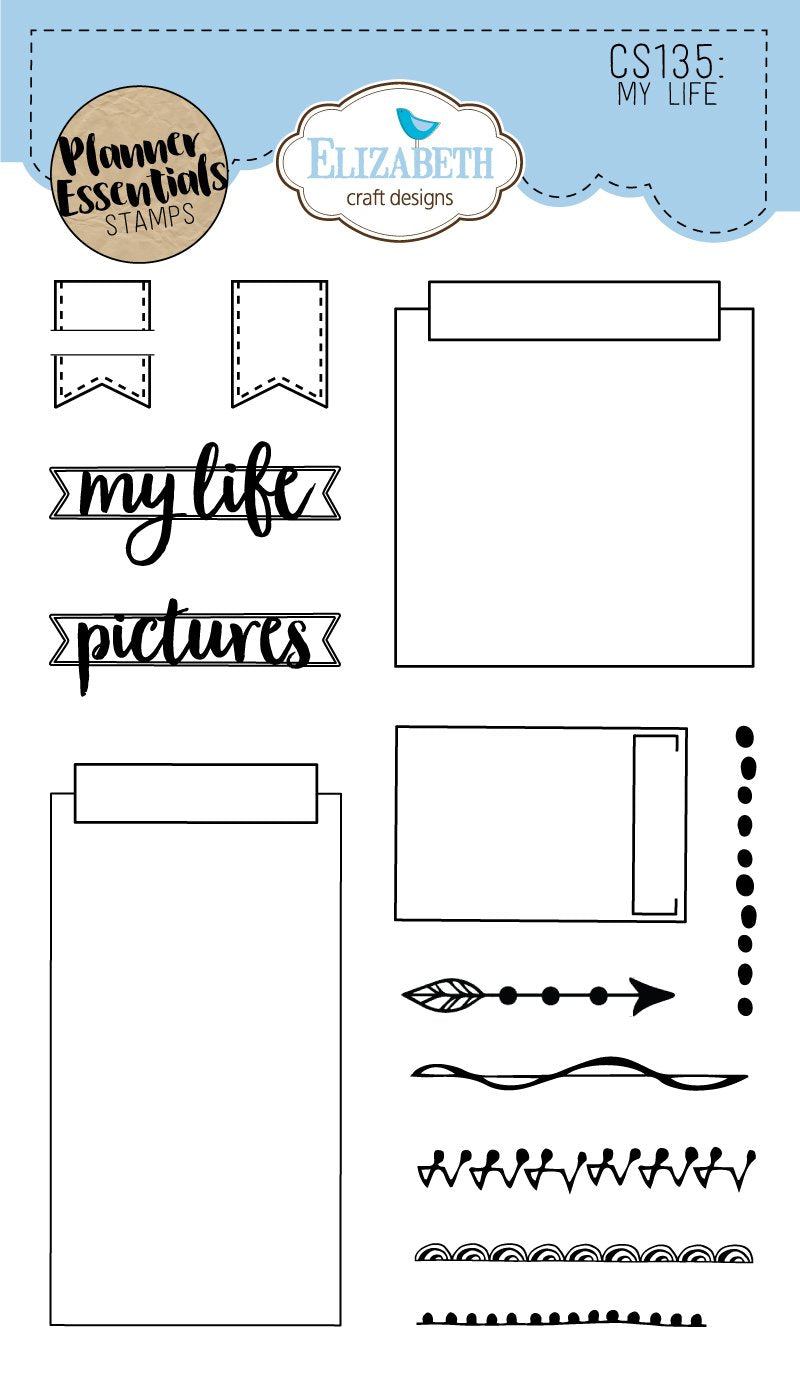 Planner Essentials STAMPS

ELIZABETH craft designs

CS135: MY LIFE

my life

pictures